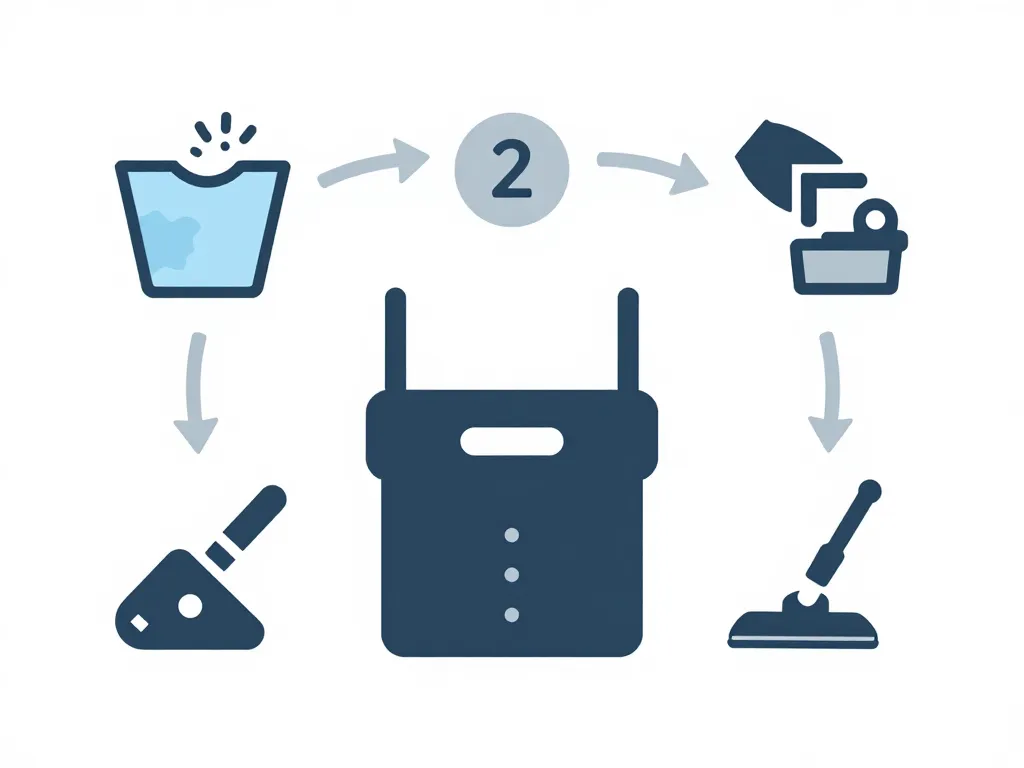 2